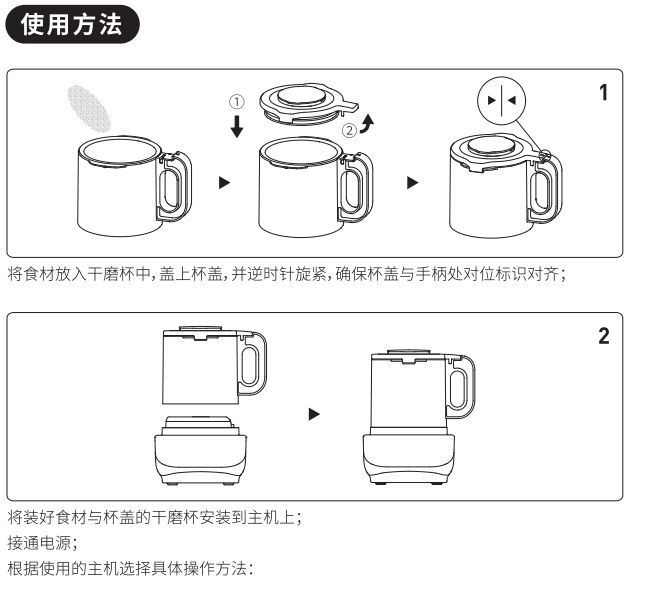 使用方法

1

①

②

将食材放入干磨杯中，盖上杯盖，并逆时针旋紧，确保杯盖与手柄处对位标识对齐；

2

将装好食材与杯盖的干磨杯安装到主机上；

接通电源；

根据使用的主机选择具体操作方法：